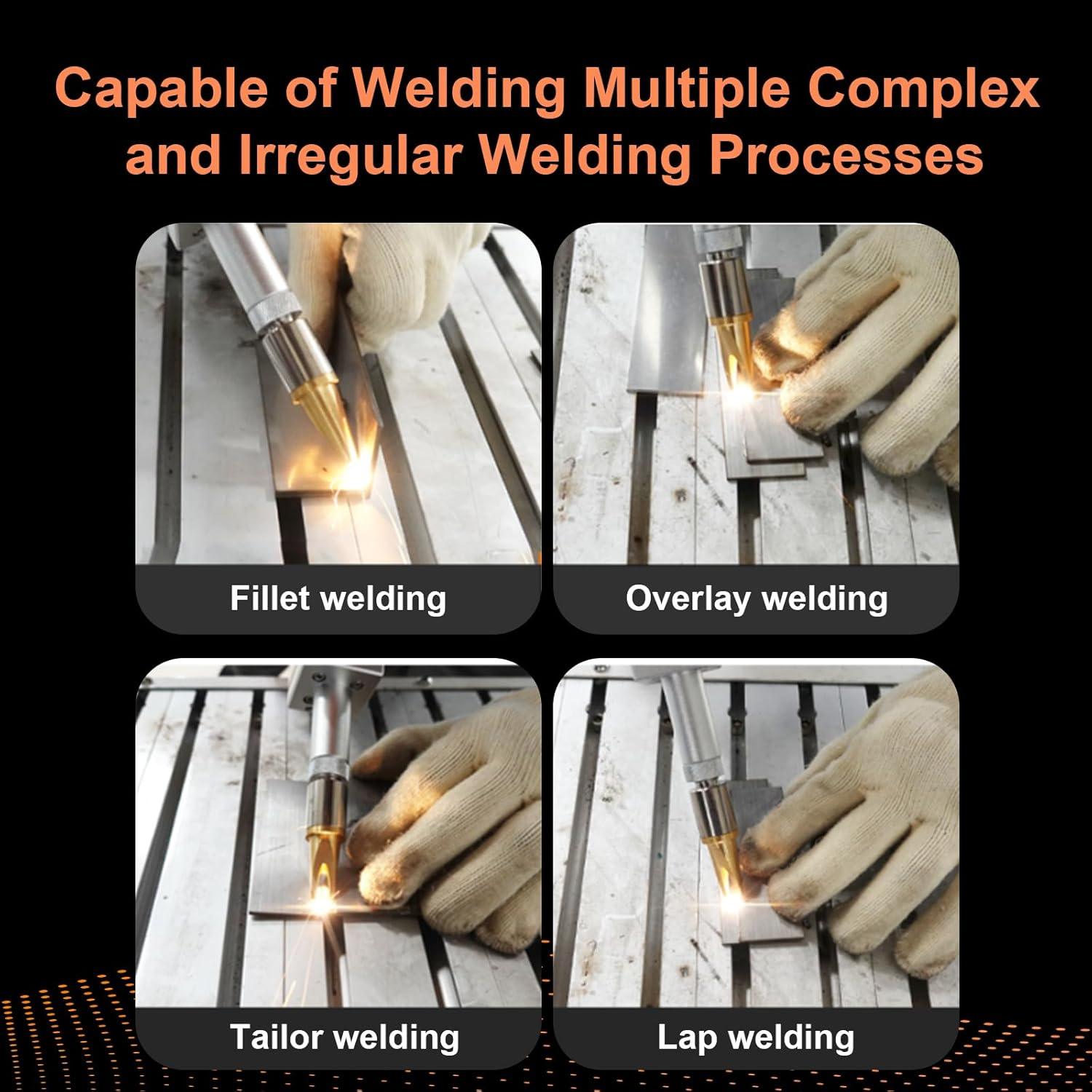 Capable of Welding Multiple Complex and Irregular Welding Processes

Fillet welding

Overlay welding

Tailor welding

Lap welding